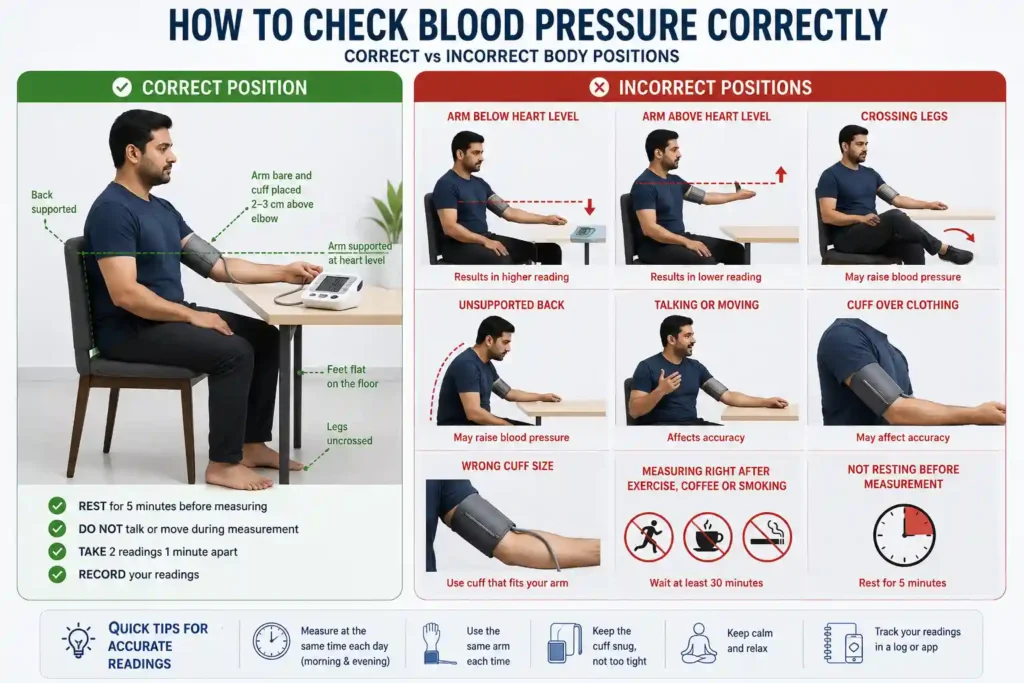 HOW TO CHECK BLOOD PRESSURE CORRECTLY
CORRECT vs INCORRECT BODY POSITIONS

CORRECT POSITION

Back supported

Arm bare and cuff placed 2–3 cm above elbow

Arm supported at heart level

Feet flat on the floor

Legs uncrossed

REST for 5 minutes before measuring
DO NOT talk or move during measurement
TAKE 2 readings 1 minute apart
RECORD your readings

INCORRECT POSITIONS

ARM BELOW HEART LEVEL
Results in higher reading

ARM ABOVE HEART LEVEL
Results in lower reading

CROSSING LEGS
May raise blood pressure

UNSUPPORTED BACK
May raise blood pressure

TALKING OR MOVING
Affects accuracy

CUFF OVER CLOTHING
May affect accuracy

WRONG CUFF SIZE
Use cuff that fits your arm

MEASURING RIGHT AFTER EXERCISE, COFFEE OR SMOKING
Wait at least 30 minutes

NOT RESTING BEFORE MEASUREMENT
Rest for 5 minutes

QUICK TIPS FOR ACCURATE READINGS

Measure at the same time each day (morning & evening)

Use the same arm each time

Keep the cuff snug, not too tight

Keep calm and relax

Track your readings in a log or app